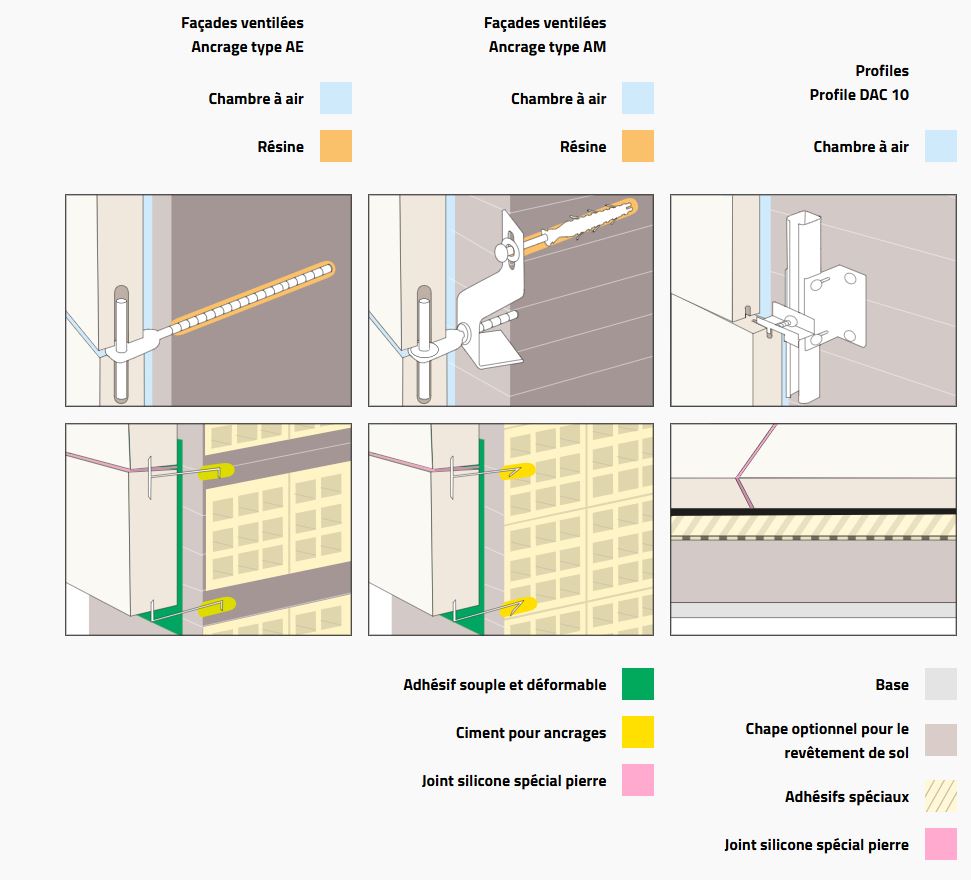 Façades ventilées
Ancrage type AE

Chambre à air

Résine

Façades ventilées
Ancrage type AM

Chambre à air

Résine

Profiles
Profile DAC 10

Chambre à air

Adhésif souple et déformable

Ciment pour ancrages

Joint silicone spécial pierre

Base

Chape optionnel pour le revêtement de sol

Adhésifs spéciaux

Joint silicone spécial pierre